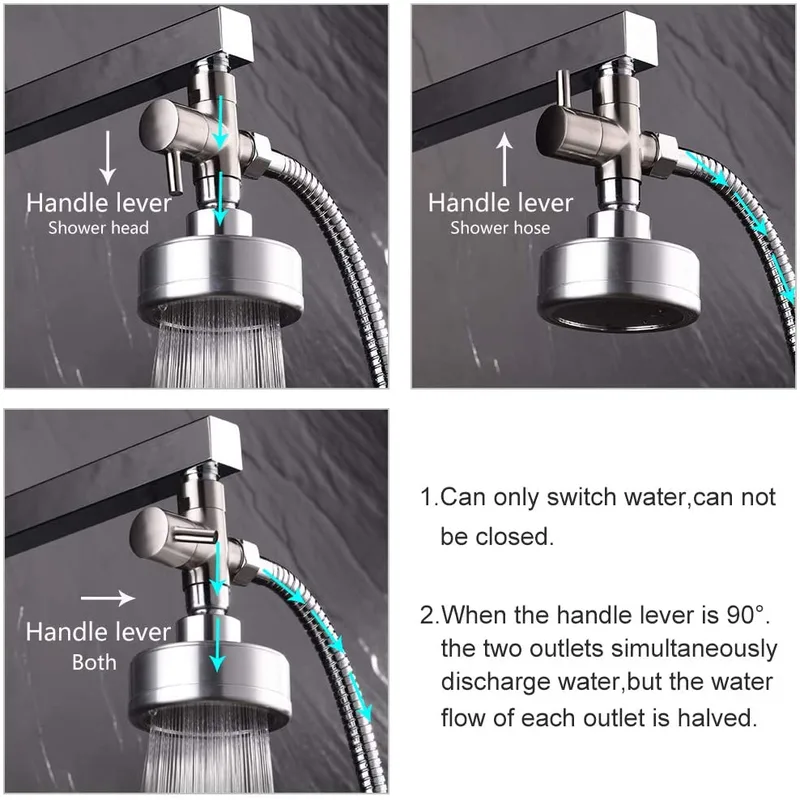 Handle lever
Shower head

Handle lever
Shower hose

Handle lever
Both

1.Can only switch water,can not be closed.

2.When the handle lever is 90°. the two outlets simultaneously discharge water,but the water flow of each outlet is halved.