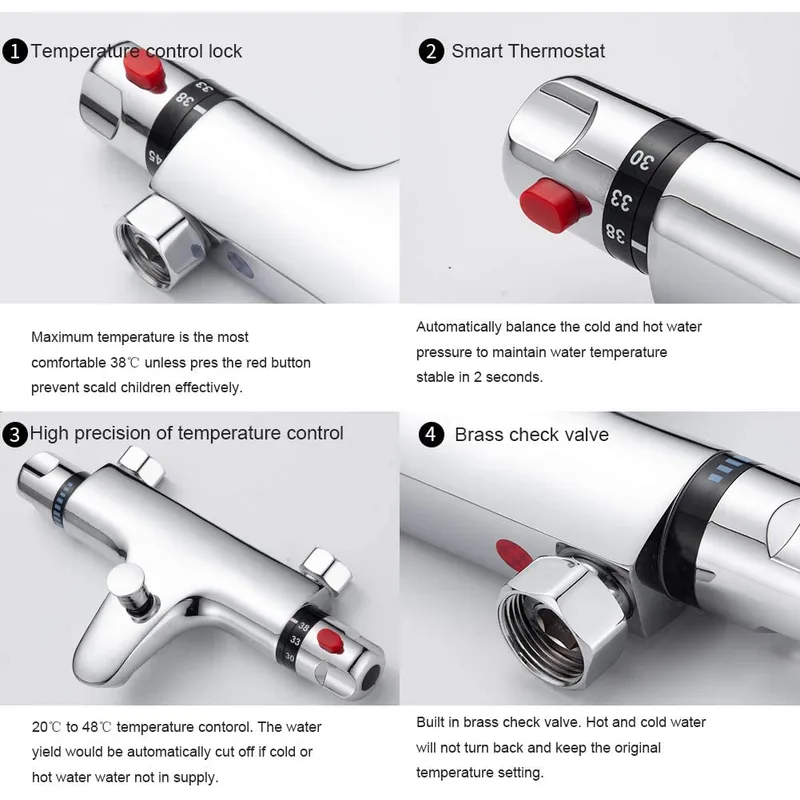 1 Temperature control lock

33
38
45

Maximum temperature is the most comfortable 38℃ unless pres the red button prevent scald children effectively.

2 Smart Thermostat

30
33
38

Automatically balance the cold and hot water pressure to maintain water temperature stable in 2 seconds.

3 High precision of temperature control

38
33
30

20℃ to 48℃ temperature contorol. The water yield would be automatically cut off if cold or hot water water not in supply.

4 Brass check valve

Built in brass check valve. Hot and cold water will not turn back and keep the original temperature setting.